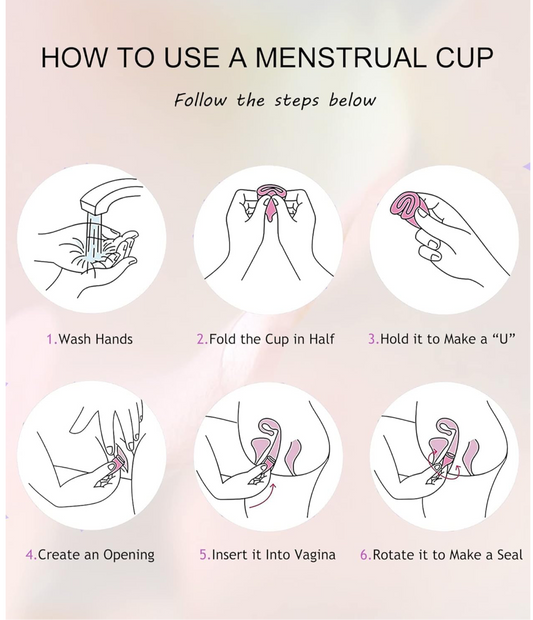 HOW TO USE A MENSTRUAL CUP

Follow the steps below

1.Wash Hands

2.Fold the Cup in Half

3.Hold it to Make a “U”

4.Create an Opening

5.Insert it Into Vagina

6.Rotate it to Make a Seal